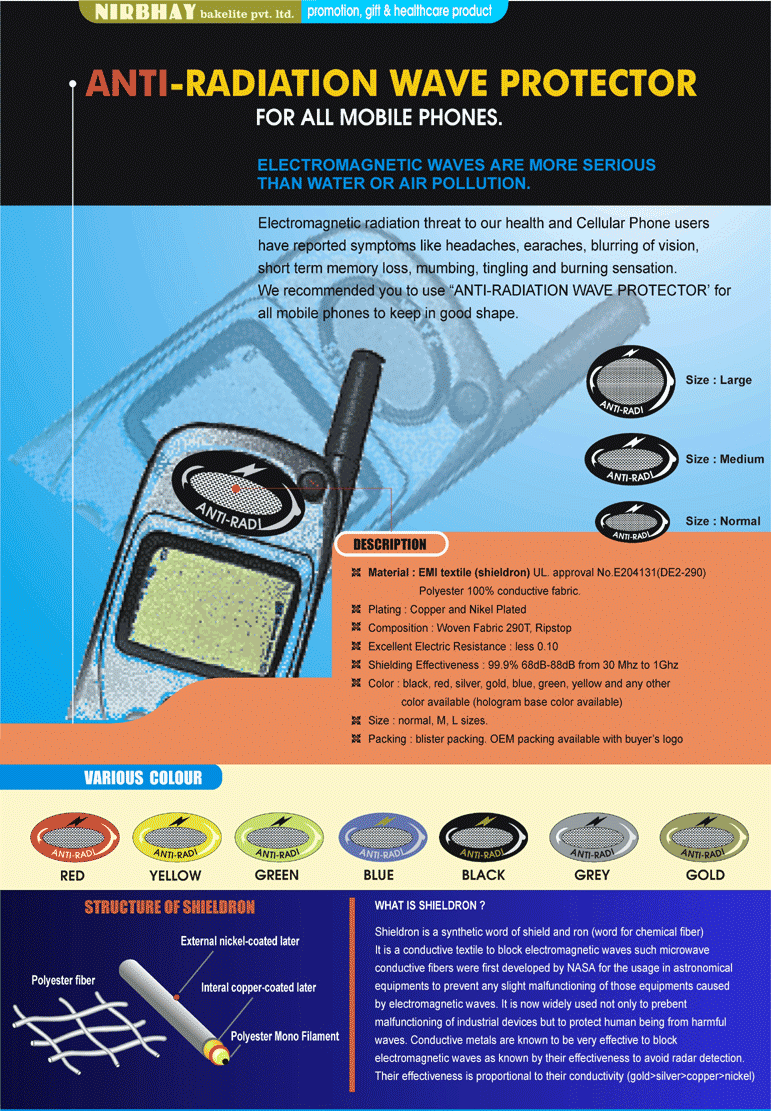 NIRBHAY bakelite pvt. ltd. promotion, gift & healthcare product

ANTI-RADIATION WAVE PROTECTOR
FOR ALL MOBILE PHONES.

ELECTROMAGNETIC WAVES ARE MORE SERIOUS THAN WATER OR AIR POLLUTION.

Electromagnetic radiation threat to our health and Cellular Phone users have reported symptoms like headaches, earaches, blurring of vision, short term memory loss, mumbing, tingling and burning sensation.
We recommended you to use "ANTI-RADIATION WAVE PROTECTOR' for all mobile phones to keep in good shape.

ANTI-RADI Size : Large
ANTI-RADI Size : Medium
ANTI-RADI Size : Normal

ANTI-RADI

DESCRIPTION
Material : EMI textile (shieldron) UL. approval No.E204131(DE2-290) Polyester 100% conductive fabric.
Plating : Copper and Nikel Plated
Composition : Woven Fabric 290T, Ripstop
Excellent Electric Resistance : less 0.10
Shielding Effectiveness : 99.9% 68dB-88dB from 30 Mhz to 1Ghz
Color : black, red, silver, gold, blue, green, yellow and any other color available (hologram base color available)
Size : normal, M, L sizes.
Packing : blister packing. OEM packing available with buyer's logo

VARIOUS COLOUR
ANTI-RADI RED
ANTI-RADI YELLOW
ANTI-RADI GREEN
ANTI-RADI BLUE
ANTI-RADI BLACK
ANTI-RADI GREY
ANTI-RADI GOLD

STRUCTURE OF SHIELDRON
External nickel-coated later
Polyester fiber
Interal copper-coated later
Polyester Mono Filament

WHAT IS SHIELDRON ?
Shieldron is a synthetic word of shield and ron (word for chemical fiber)
It is a conductive textile to block electromagnetic waves such microwave conductive fibers were first developed by NASA for the usage in astronomical equipments to prevent any slight malfunctioning of those equipments caused by electromagnetic waves. It is now widely used not only to prebent malfunctioning of industrial devices but to protect human being from harmful waves. Conductive metals are known to be very effective to block electromagnetic waves as known by their effectiveness to avoid radar detection. Their effectiveness is proportional to their conductivity (gold>silver>copper>nickel)